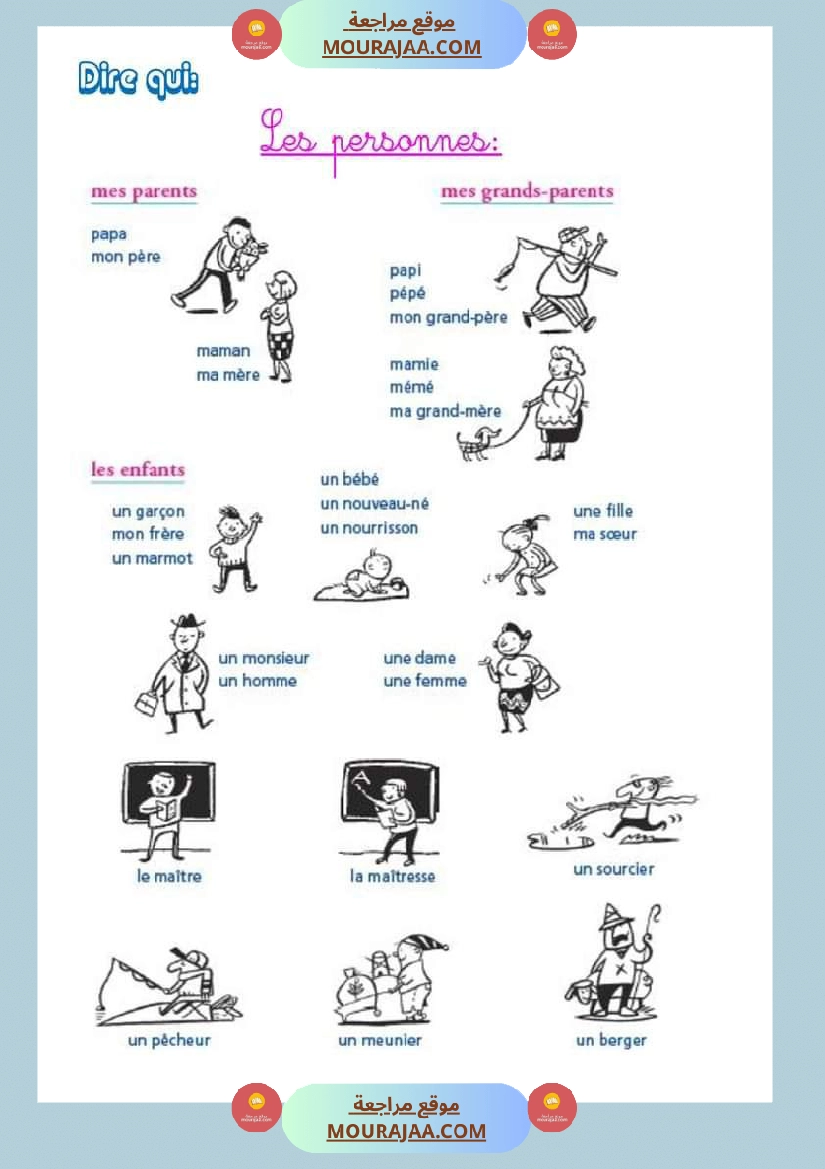 موقع مراجعة
MOURAJAA.COM

Dire qui:

Les personnes:

mes parents

papa
mon père

maman
ma mère

mes grands-parents

papi
pépé
mon grand-père

mamie
mémé
ma grand-mère

les enfants

un garçon
mon frère
un marmot

un bébé
un nouveau-né
un nourrisson

une fille
ma sœur

un monsieur
un homme

une dame
une femme

A

le maître

la maîtresse

un sourcier

un pêcheur

un meunier

un berger

موقع مراجعة
MOURAJAA.COM