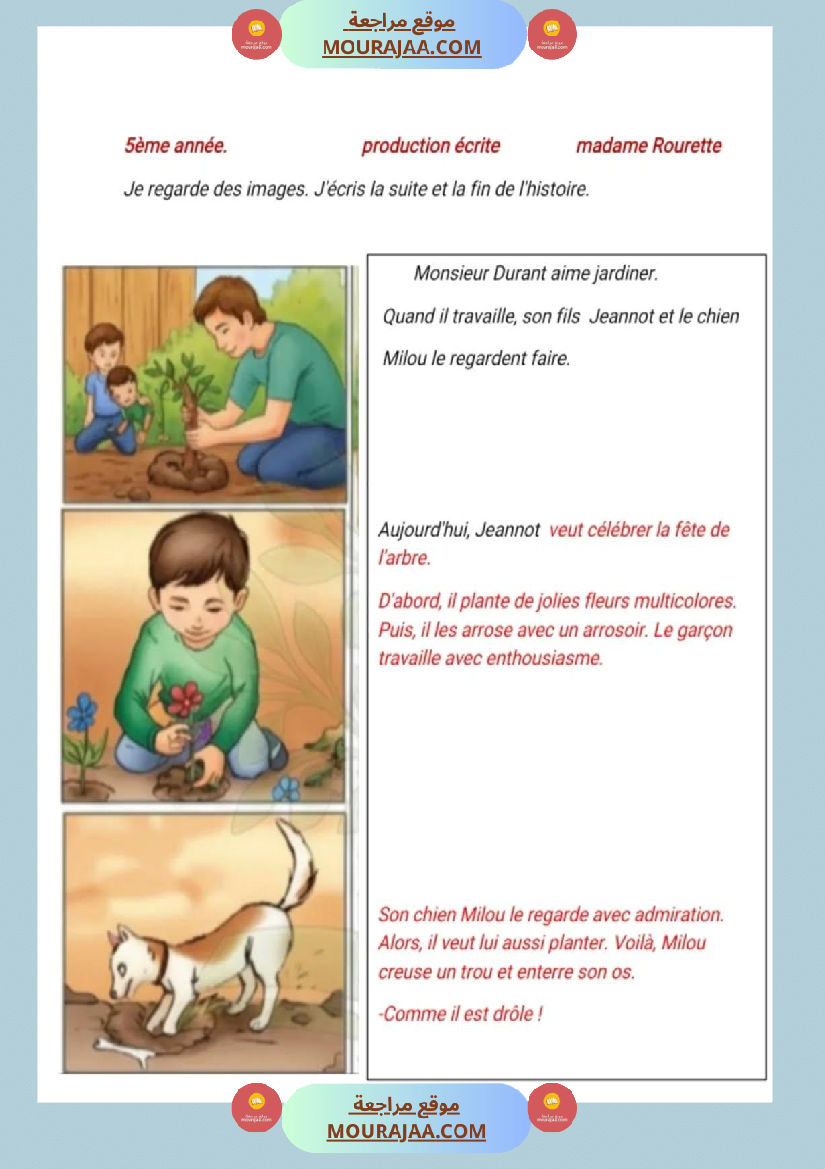 موقع مراجعة
MOURAJAA.COM

5ème année. production écrite madame Rourette

Je regarde des images. J'écris la suite et la fin de l'histoire.

Monsieur Durant aime jardiner.

Quand il travaille, son fils Jeannot et le chien Milou le regardent faire.

Aujourd'hui, Jeannot veut célébrer la fête de l'arbre.

D'abord, il plante de jolies fleurs multicolores. Puis, il les arrose avec un arrosoir. Le garçon travaille avec enthousiasme.

Son chien Milou le regarde avec admiration. Alors, il veut lui aussi planter. Voilà, Milou creuse un trou et enterre son os.

-Comme il est drôle !

موقع مراجعة
MOURAJAA.COM