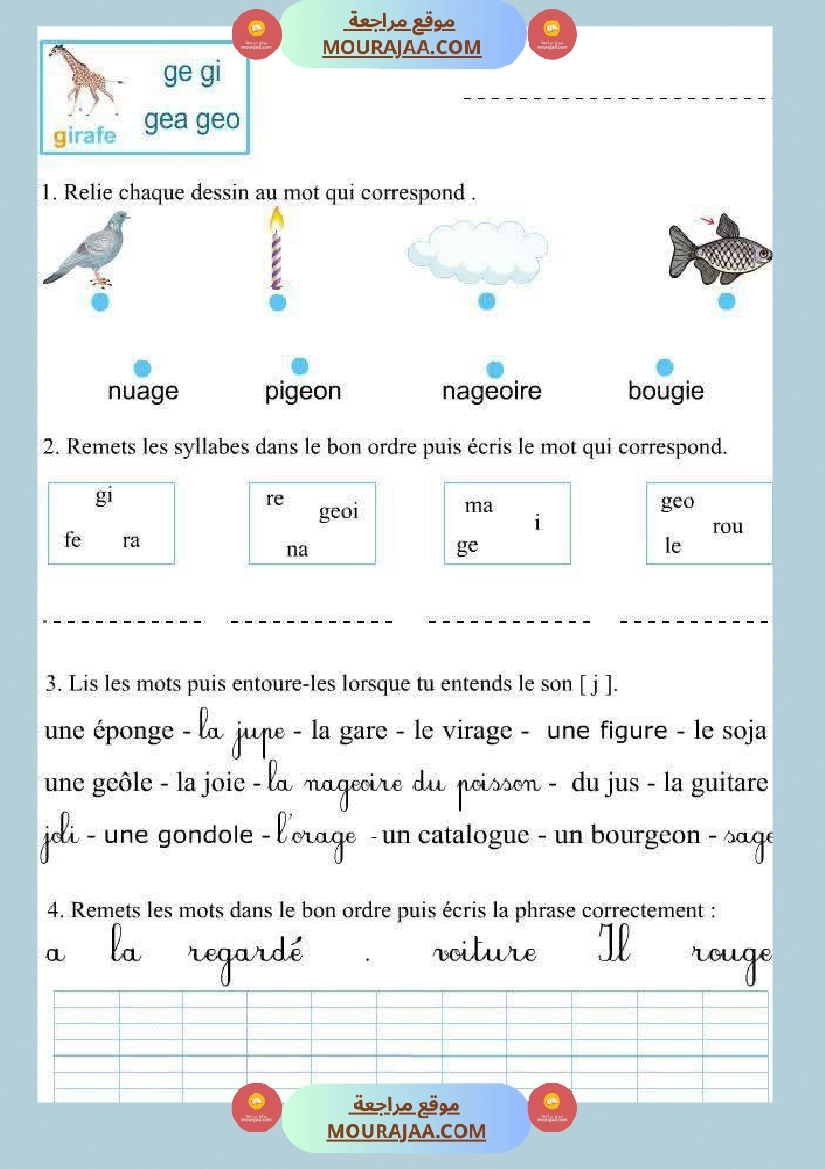 موقع مراجعة
MOURAJAA.COM

girafe ge gi
gea geo

1. Relie chaque dessin au mot qui correspond .

nuage pigeon nageoire bougie

2. Remets les syllabes dans le bon ordre puis écris le mot qui correspond.

gi fe ra

re geoi na

ma i ge

geo rou le

3. Lis les mots puis entoure-les lorsque tu entends le son [ j ].

une éponge - la jupe - la gare - le virage - une figure - le soja
une geôle - la joie - la nageoire du poisson - du jus - la guitare
joli - une gondole - l'orage - un catalogue - un bourgeon - sage

4. Remets les mots dans le bon ordre puis écris la phrase correctement :

a la regardé . voiture Il rouge

موقع مراجعة
MOURAJAA.COM