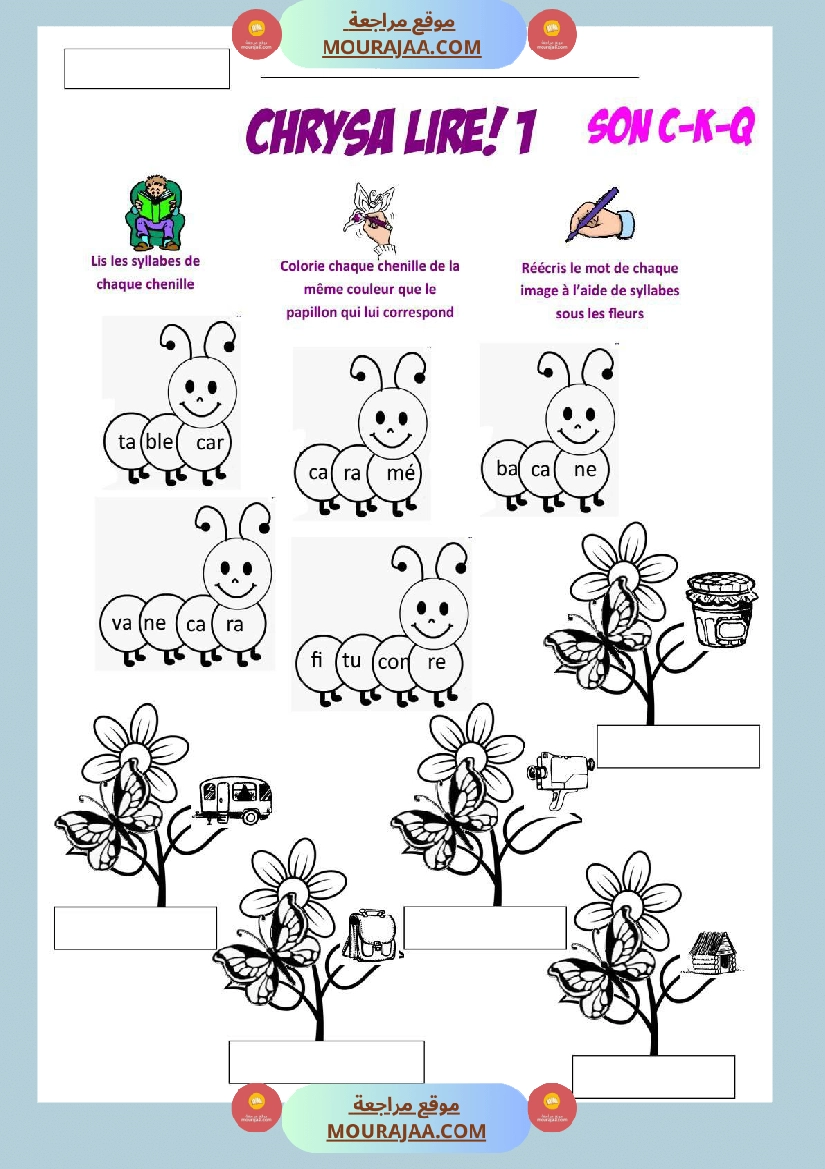 موقع مراجعة
MOURAJAA.COM

CHRYSA LIRE! 1

SON C-K-Q

Lis les syllabes de chaque chenille

Colorie chaque chenille de la même couleur que le papillon qui lui correspond

Réécris le mot de chaque image à l'aide de syllabes sous les fleurs

ta ble car

ca ra mé

ba ca ne

va ne ca ra

fi tu con re

موقع مراجعة
MOURAJAA.COM